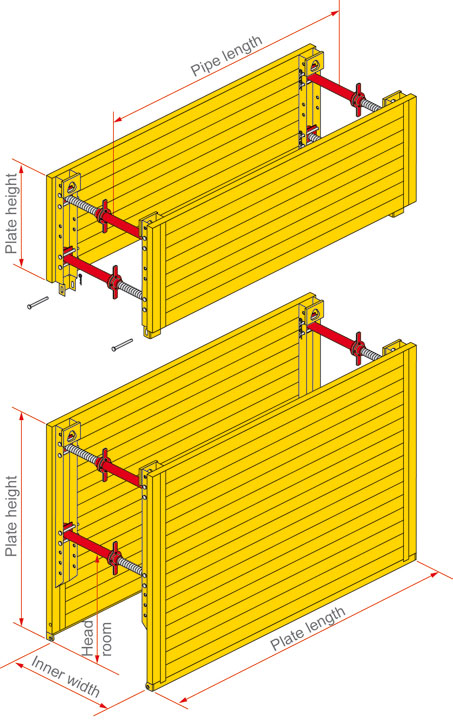 Pipe length

Plate height

Plate height

Head room

Inner width

Plate length